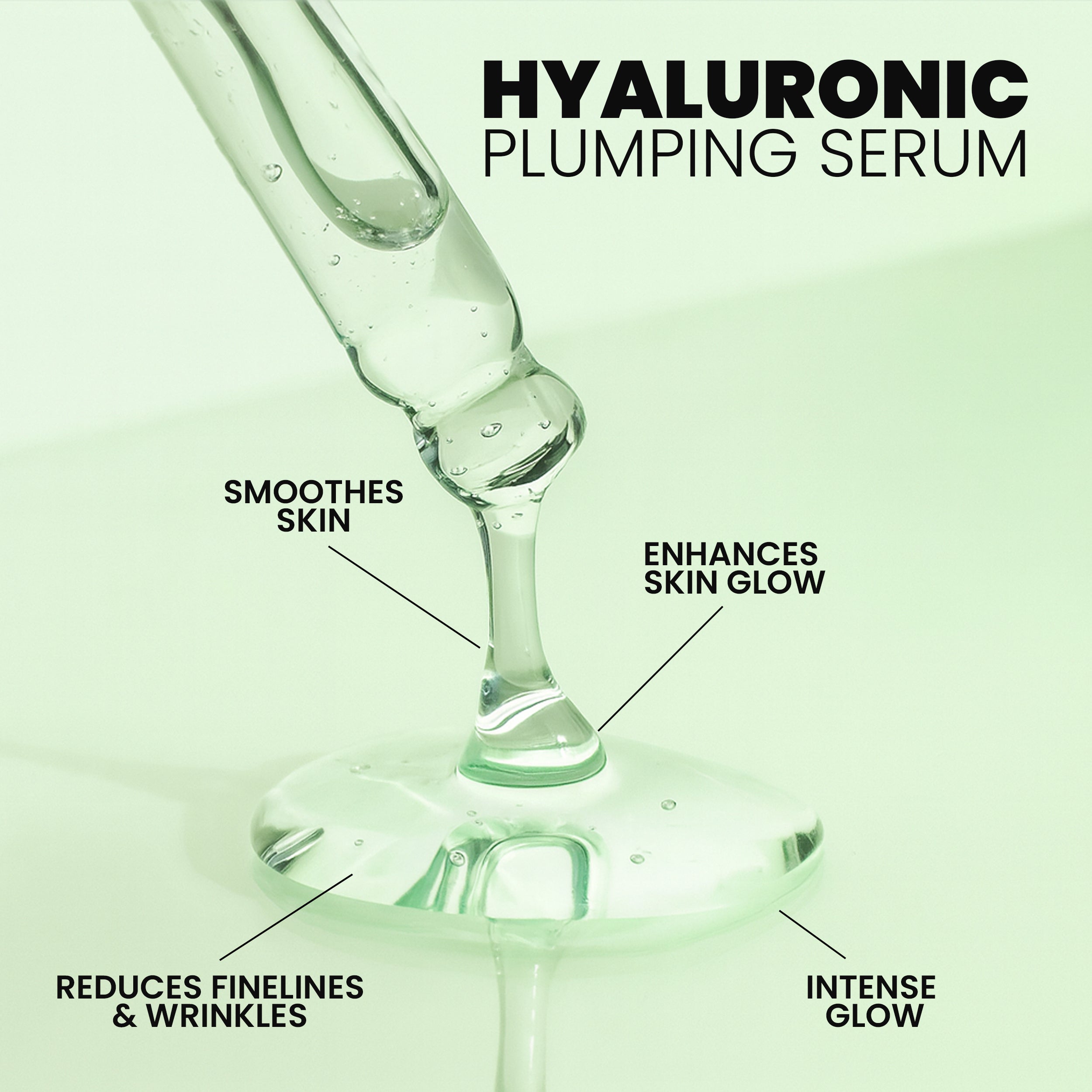 HYALURONIC
PLUMPING SERUM

SMOOTHES SKIN

ENHANCES SKIN GLOW

REDUCES FINELINES & WRINKLES

INTENSE GLOW